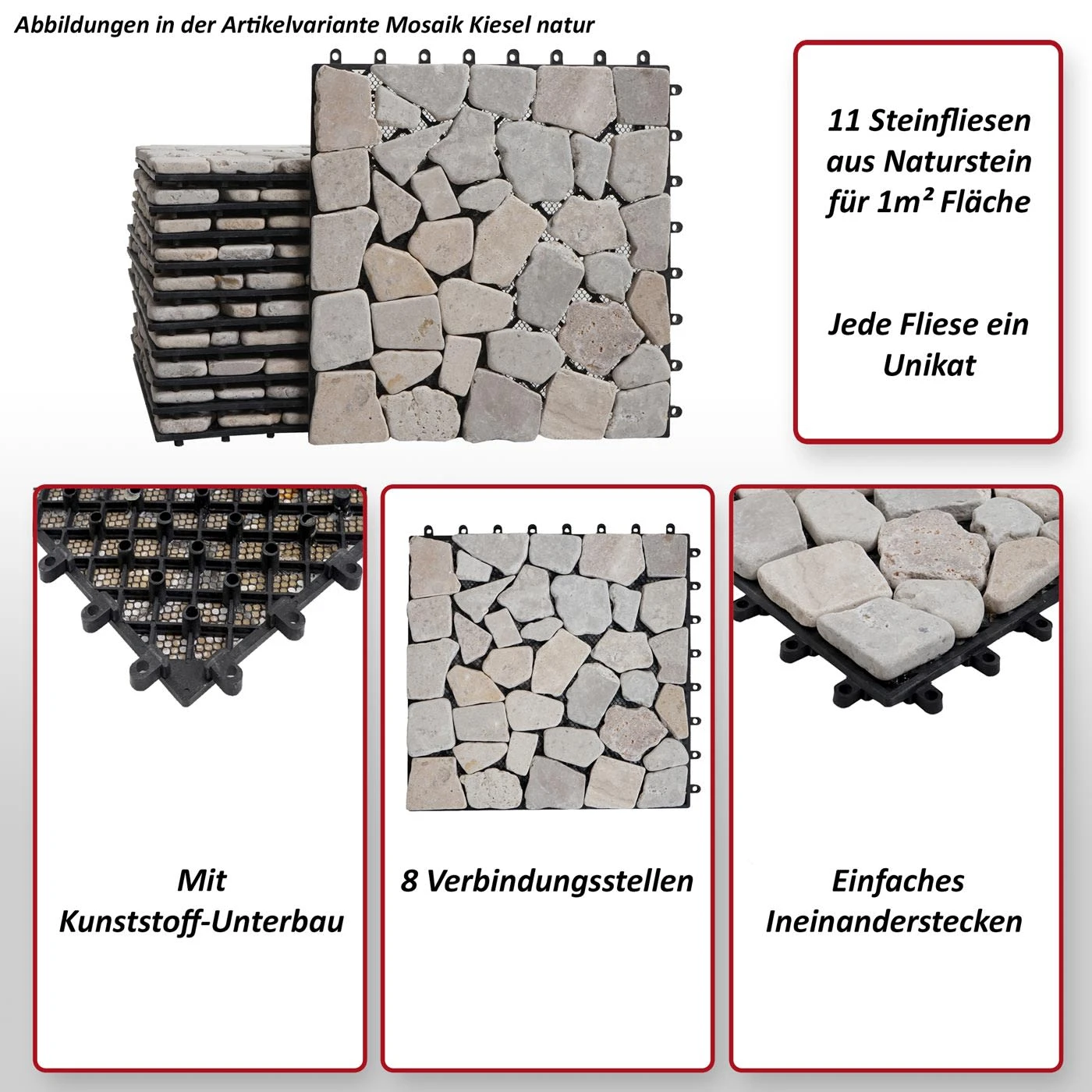 Abbildungen in der Artikelvariante Mosaik Kiesel natur

11 Steinfliesen aus Naturstein für 1m² Fläche

Jede Fliese ein Unikat

Mit Kunststoff-Unterbau

8 Verbindungsstellen

Einfaches Ineinanderstecken